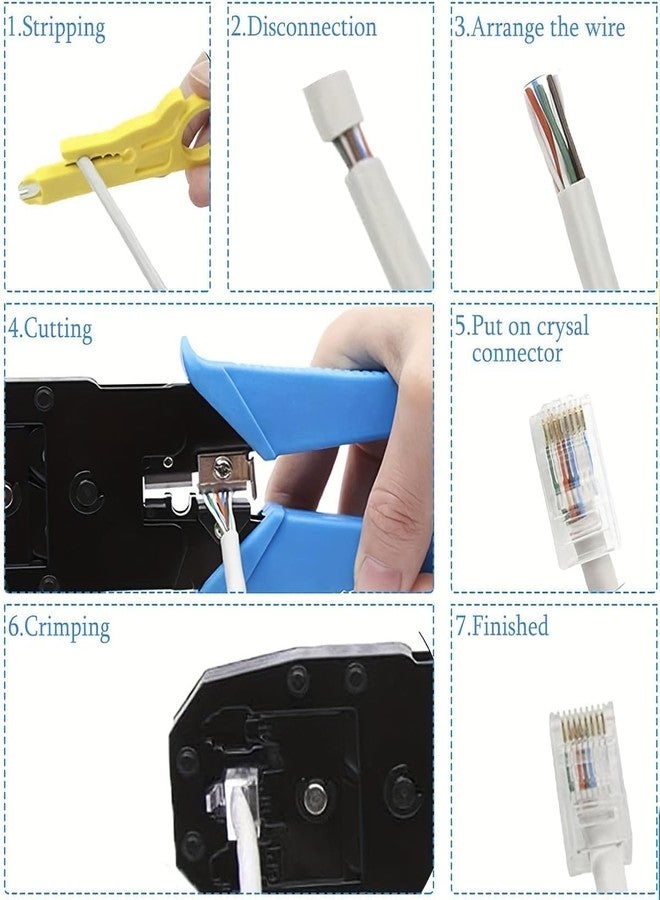 1.Stripping

2.Disconnection

3.Arrange the wire

4.Cutting

5.Put on crysal connector

6.Crimping

7.Finished